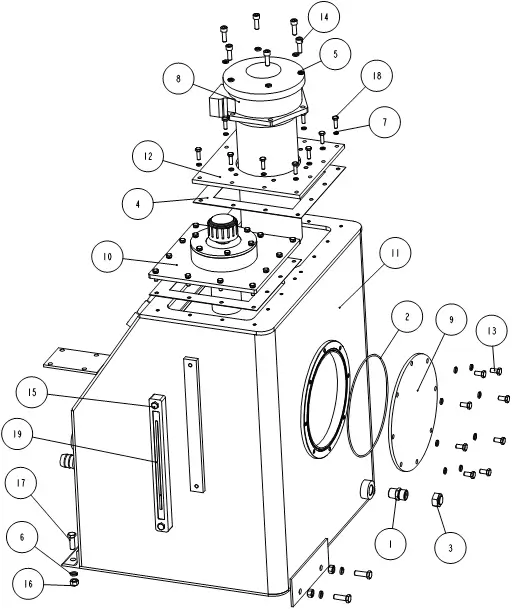 14
5
8
18
7
12
4
10
11
2
9
13
15
19
17
6
16
1
3